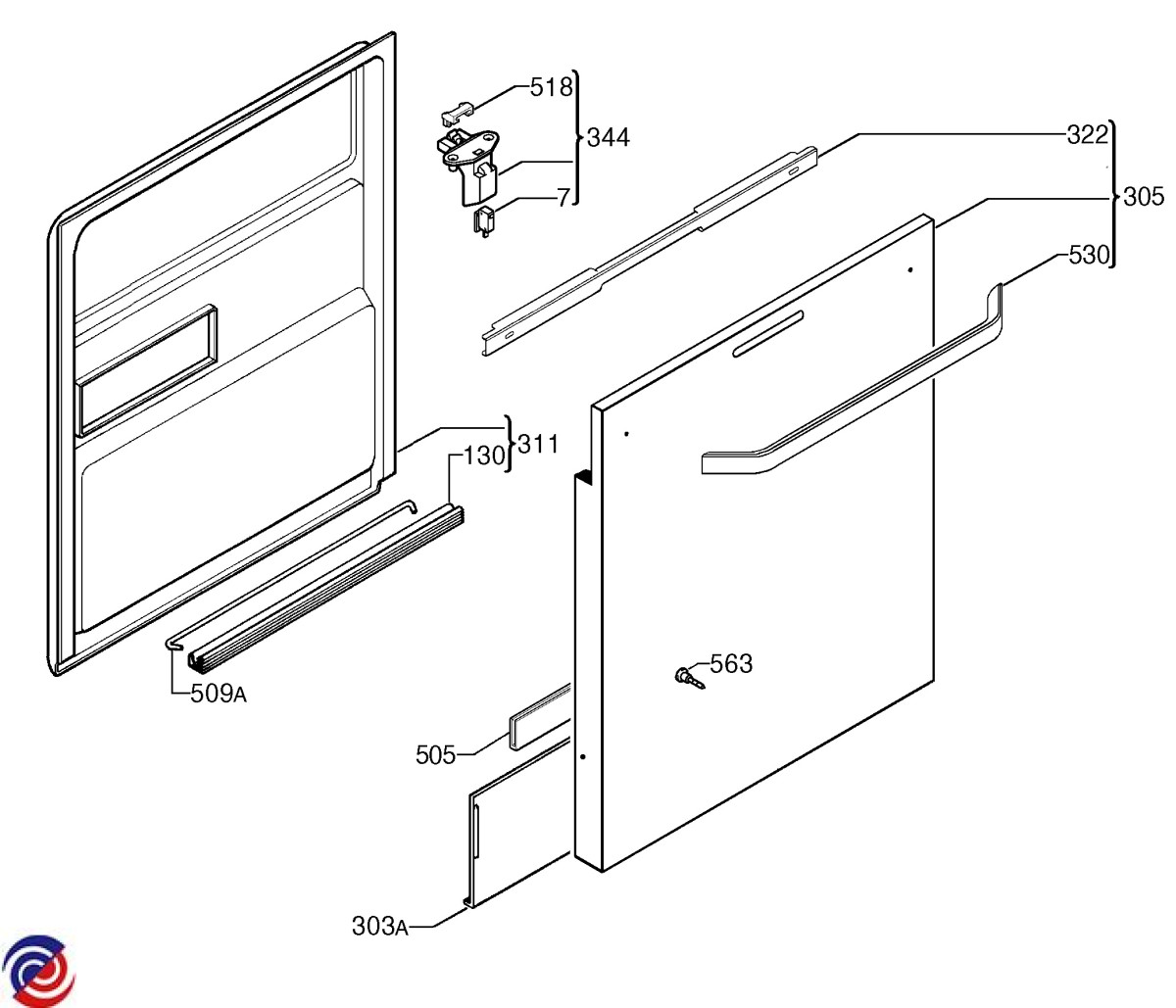 518
344
7
322
305
530
311
130
509A
563
505
303A